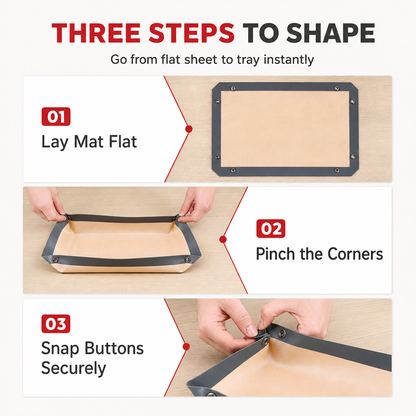 THREE STEPS TO SHAPE

Go from flat sheet to tray instantly

01

Lay Mat Flat

02

Pinch the Corners

03

Snap Buttons Securely