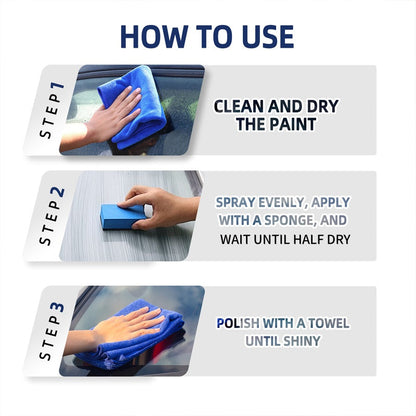 HOW TO USE

STEP1

CLEAN AND DRY THE PAINT

STEP2

SPRAY EVENLY, APPLY WITH A SPONGE, AND WAIT UNTIL HALF DRY

STEP3

POLISH WITH A TOWEL UNTIL SHINY