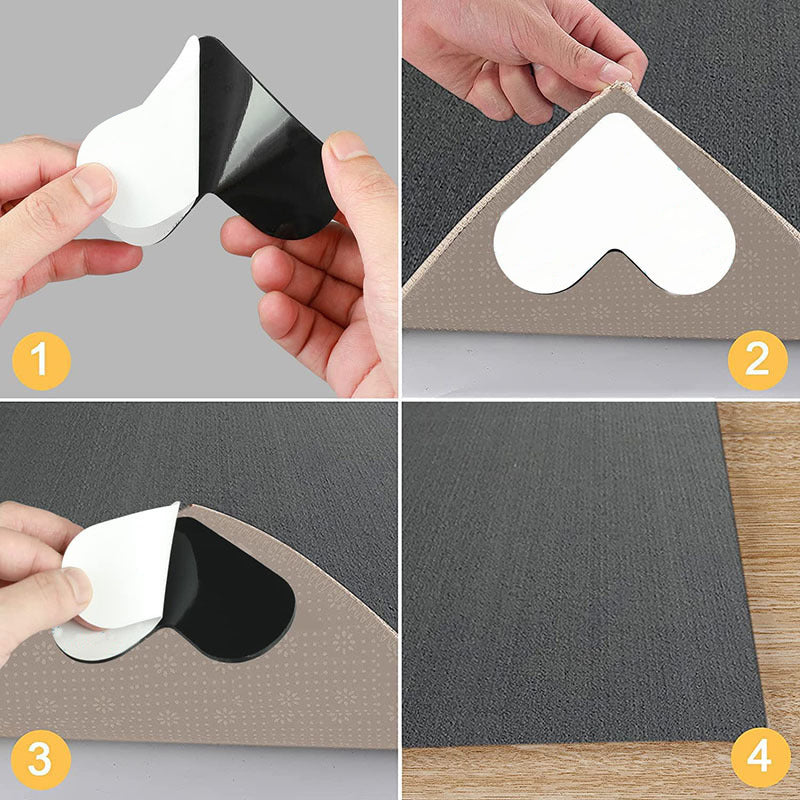 1

2

3

4