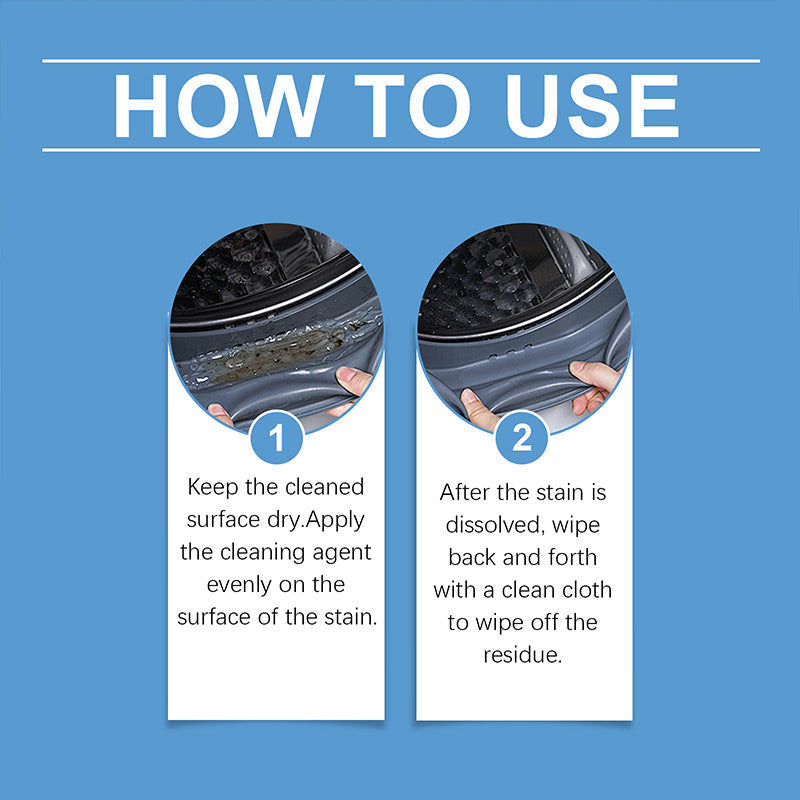 HOW TO USE

1

Keep the cleaned surface dry.Apply the cleaning agent evenly on the surface of the stain.

2

After the stain is dissolved, wipe back and forth with a clean cloth to wipe off the residue.