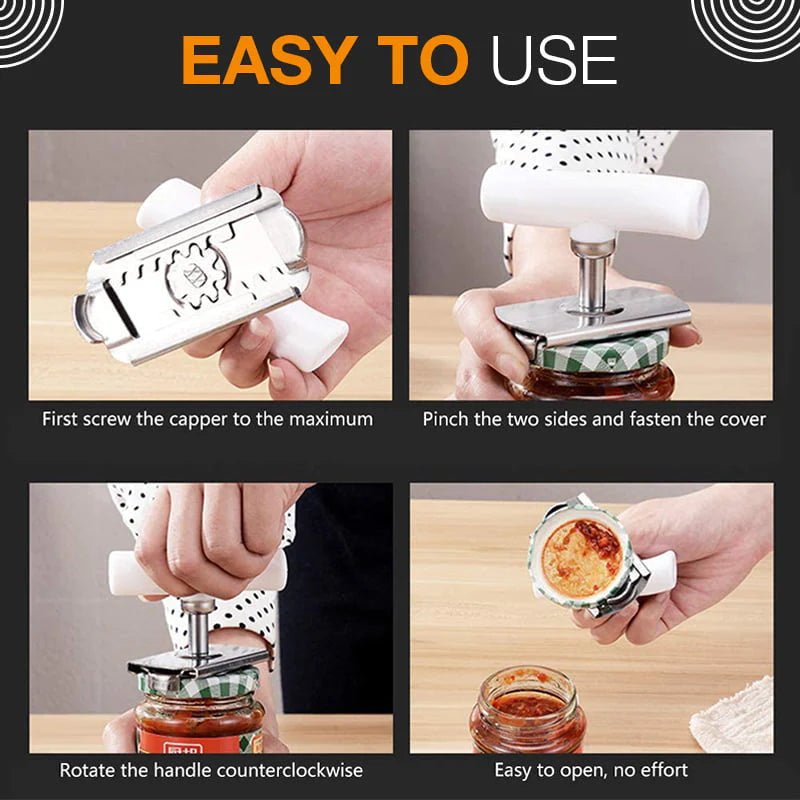 EASY TO USE

First screw the capper to the maximum

Pinch the two sides and fasten the cover

Rotate the handle counterclockwise

Easy to open, no effort