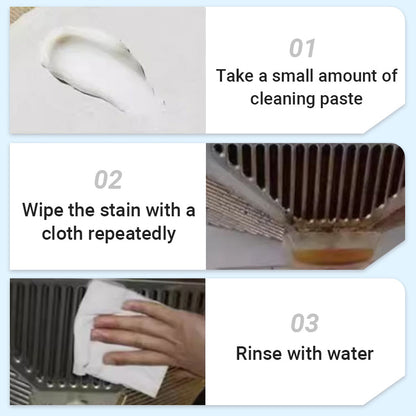 01
Take a small amount of cleaning paste

02
Wipe the stain with a cloth repeatedly

03
Rinse with water