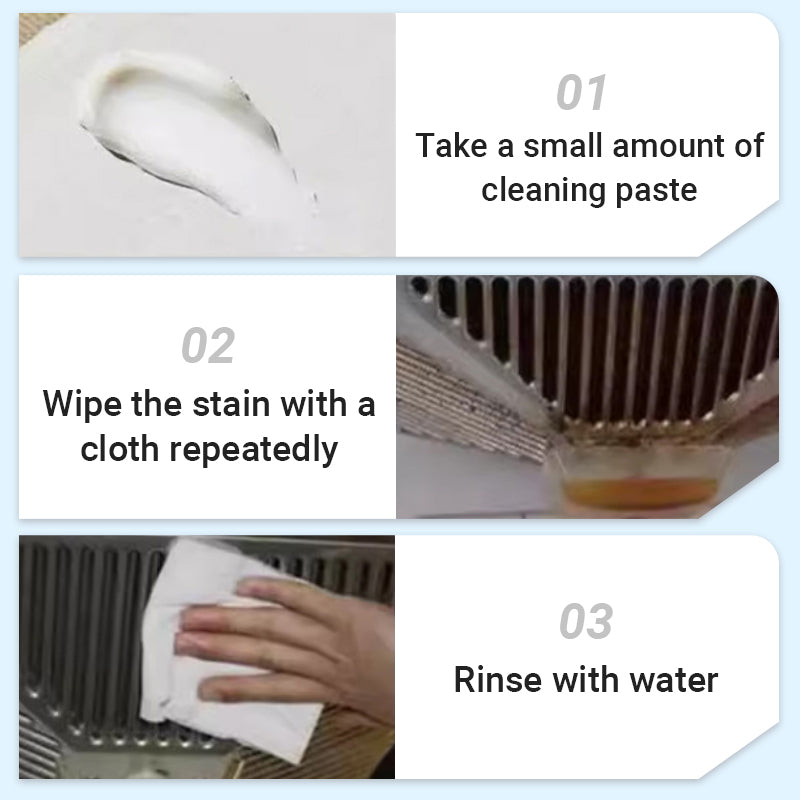 01
Take a small amount of cleaning paste

02
Wipe the stain with a cloth repeatedly

03
Rinse with water