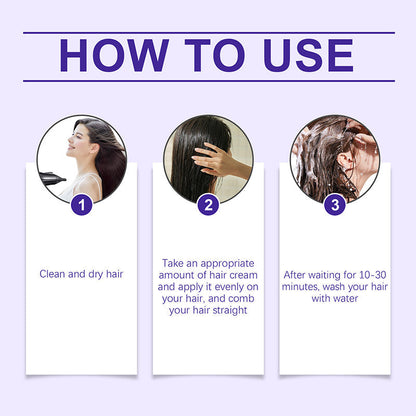 HOW TO USE

1

Clean and dry hair

2

Take an appropriate amount of hair cream and apply it evenly on your hair, and comb your hair straight

3

After waiting for 10-30 minutes, wash your hair with water