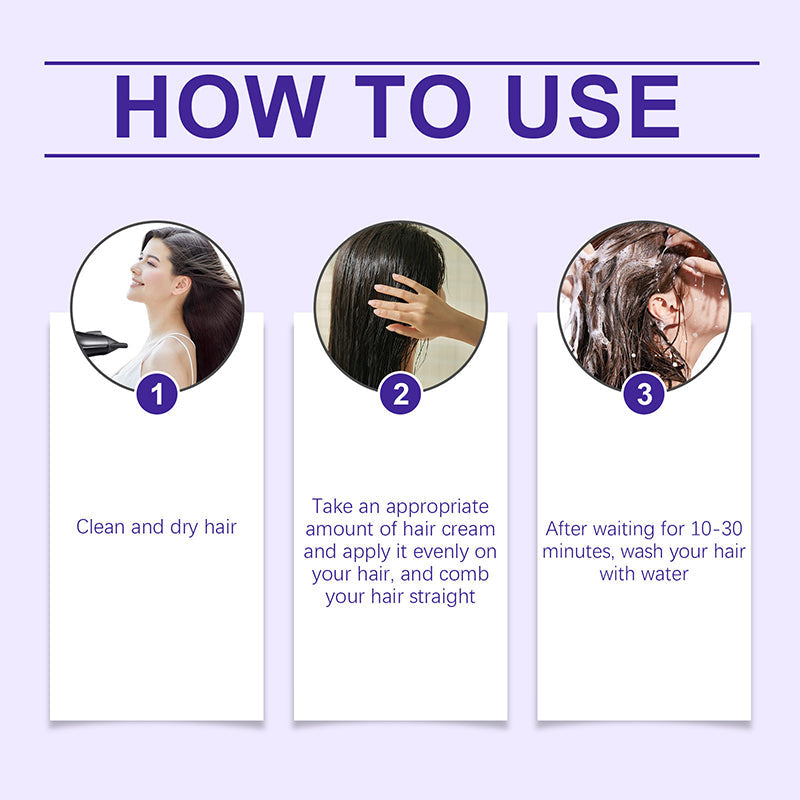 HOW TO USE

1

Clean and dry hair

2

Take an appropriate amount of hair cream and apply it evenly on your hair, and comb your hair straight

3

After waiting for 10-30 minutes, wash your hair with water