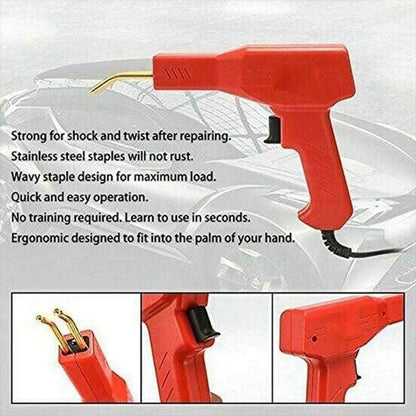 Strong for shock and twist after repairing.
Stainless steel staples will not rust.
Wavy staple design for maximum load.
Quick and easy operation.
No training required. Learn to use in seconds.
Ergonomic designed to fit into the palm of your hand.