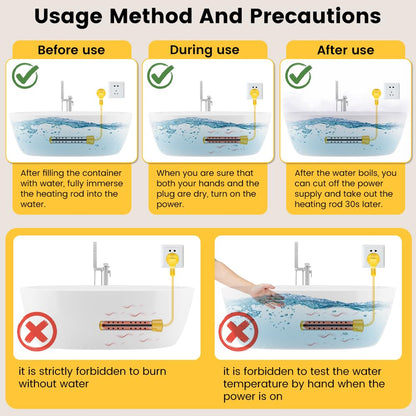 Usage Method And Precautions

Before use

After filling the container with water, fully immerse the heating rod into the water.

During use

When you are sure that both your hands and the plug are dry, turn on the power.

After use

After the water boils, you can cut off the power supply and take out the heating rod 30s later.

it is strictly forbidden to burn without water

it is forbidden to test the water temperature by hand when the power is on