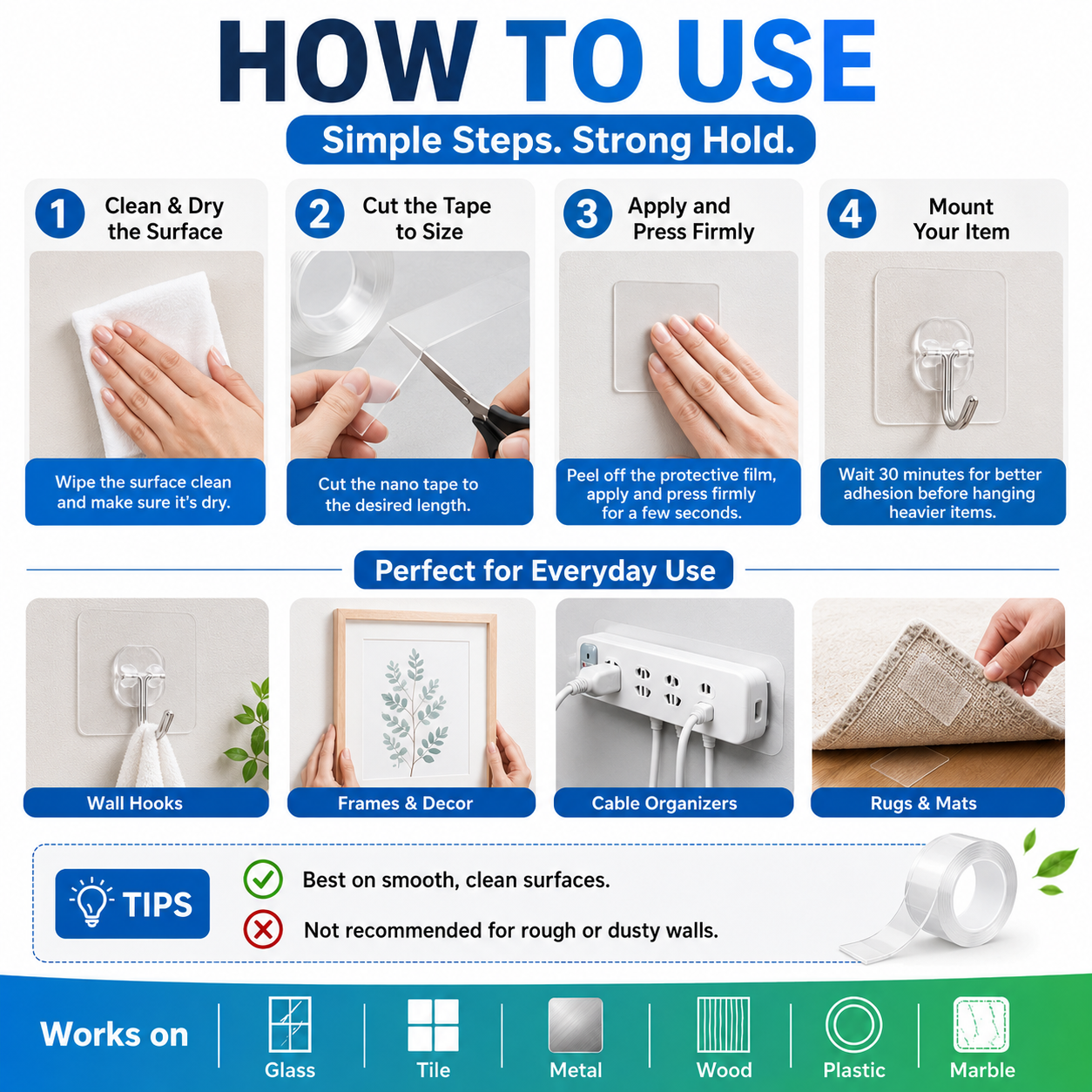 HOW TO USE

Simple Steps. Strong Hold.

1 Clean & Dry the Surface

Wipe the surface clean and make sure it's dry.

2 Cut the Tape to Size

Cut the nano tape to the desired length.

3 Apply and Press Firmly

Peel off the protective film, apply and press firmly for a few seconds.

4 Mount Your Item

Wait 30 minutes for better adhesion before hanging heavier items.

Perfect for Everyday Use

Wall Hooks

Frames & Decor

Cable Organizers

Rugs & Mats

TIPS

Best on smooth, clean surfaces.

Not recommended for rough or dusty walls.

Works on

Glass

Tile

Metal

Wood

Plastic

Marble