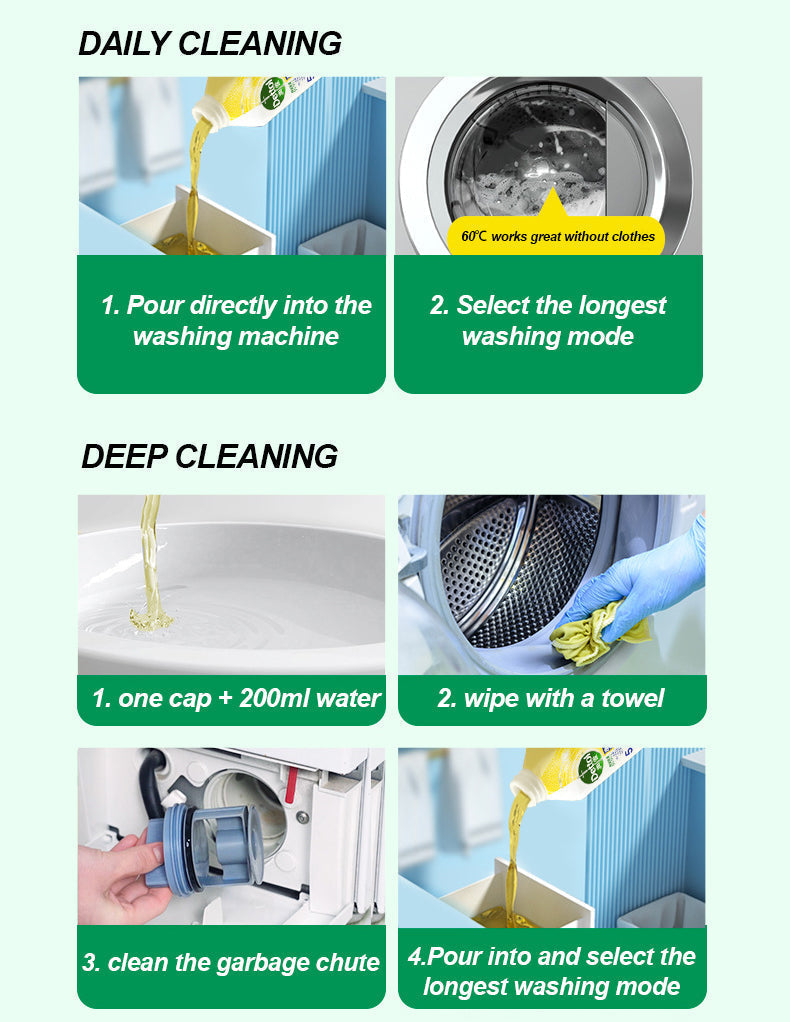 DAILY CLEANING

60°C works great without clothes

1. Pour directly into the washing machine

2. Select the longest washing mode

DEEP CLEANING

1. one cap + 200ml water

2. wipe with a towel

3. clean the garbage chute

4.Pour into and select the longest washing mode